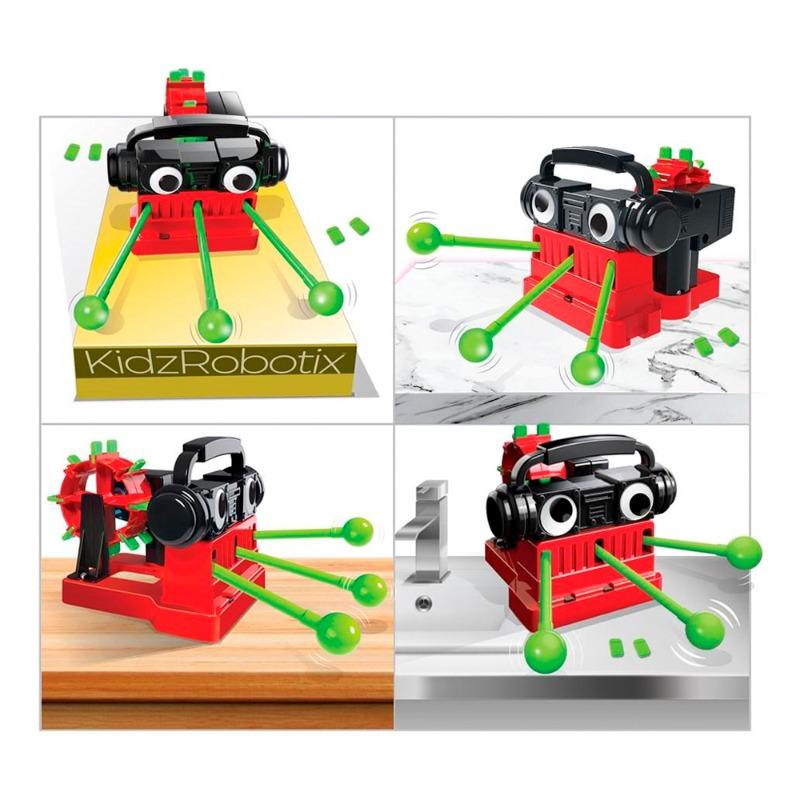 KidzRobotix