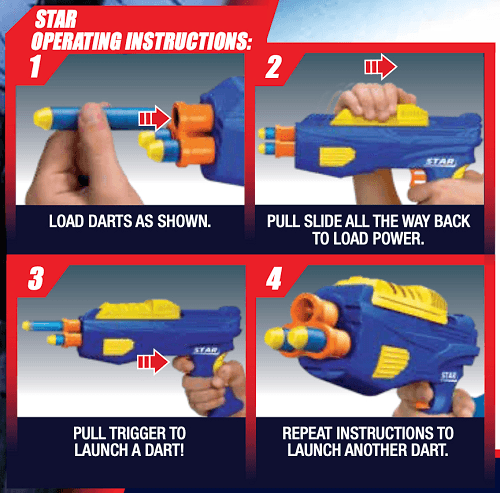 STAR OPERATING INSTRUCTIONS:

1

LOAD DARTS AS SHOWN.

2

STAR

PULL SLIDE ALL THE WAY BACK TO LOAD POWER.

3

STAR

PULL TRIGGER TO LAUNCH A DART!

4

STAR

REPEAT INSTRUCTIONS TO LAUNCH ANOTHER DART.