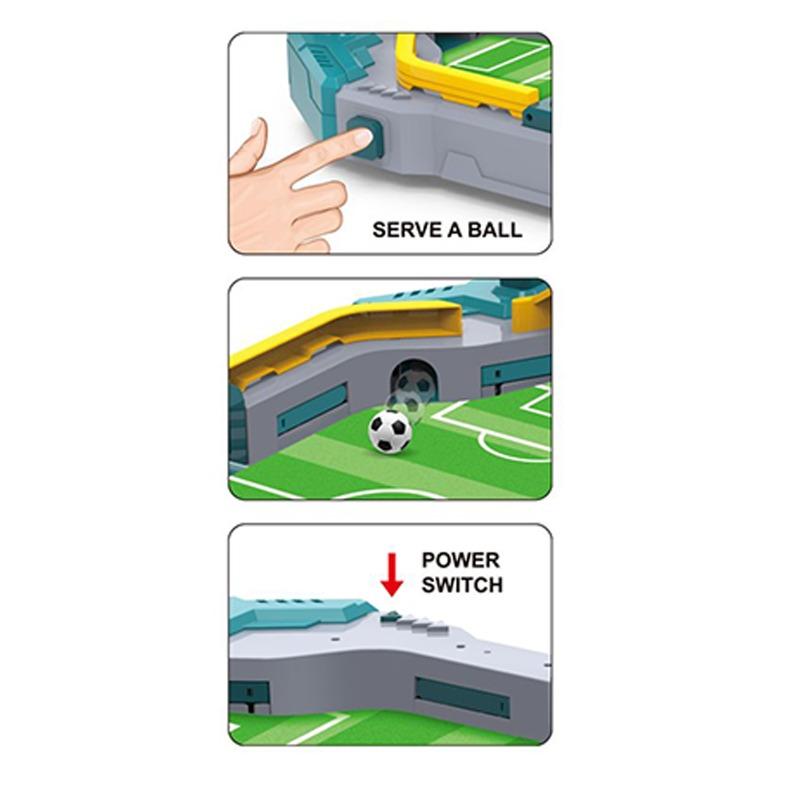 SERVE A BALL

POWER SWITCH