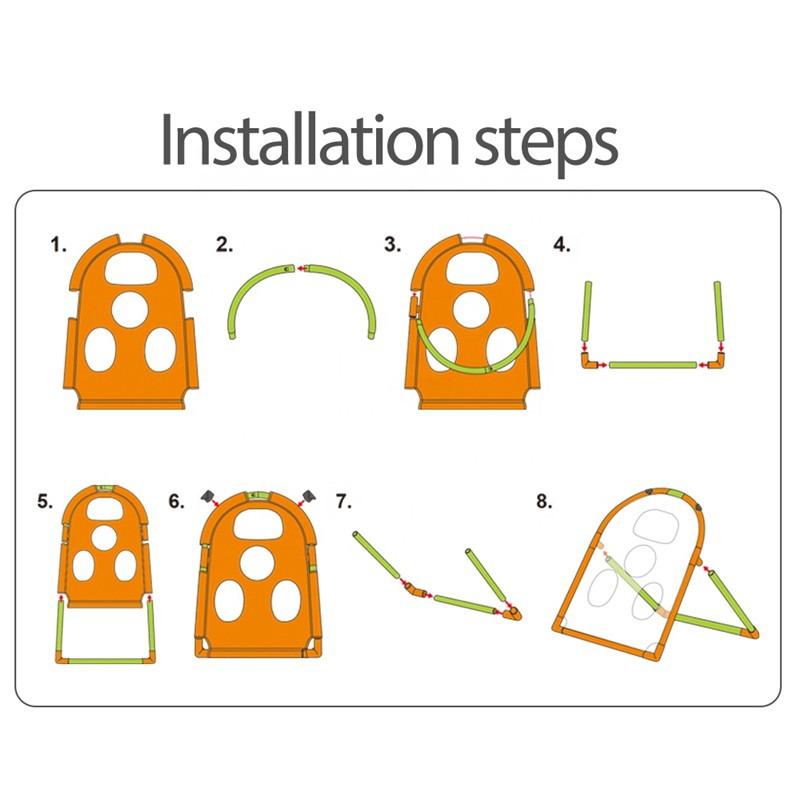 Installation steps

1.

2.

3.

4.

5.

6.

7.

8.