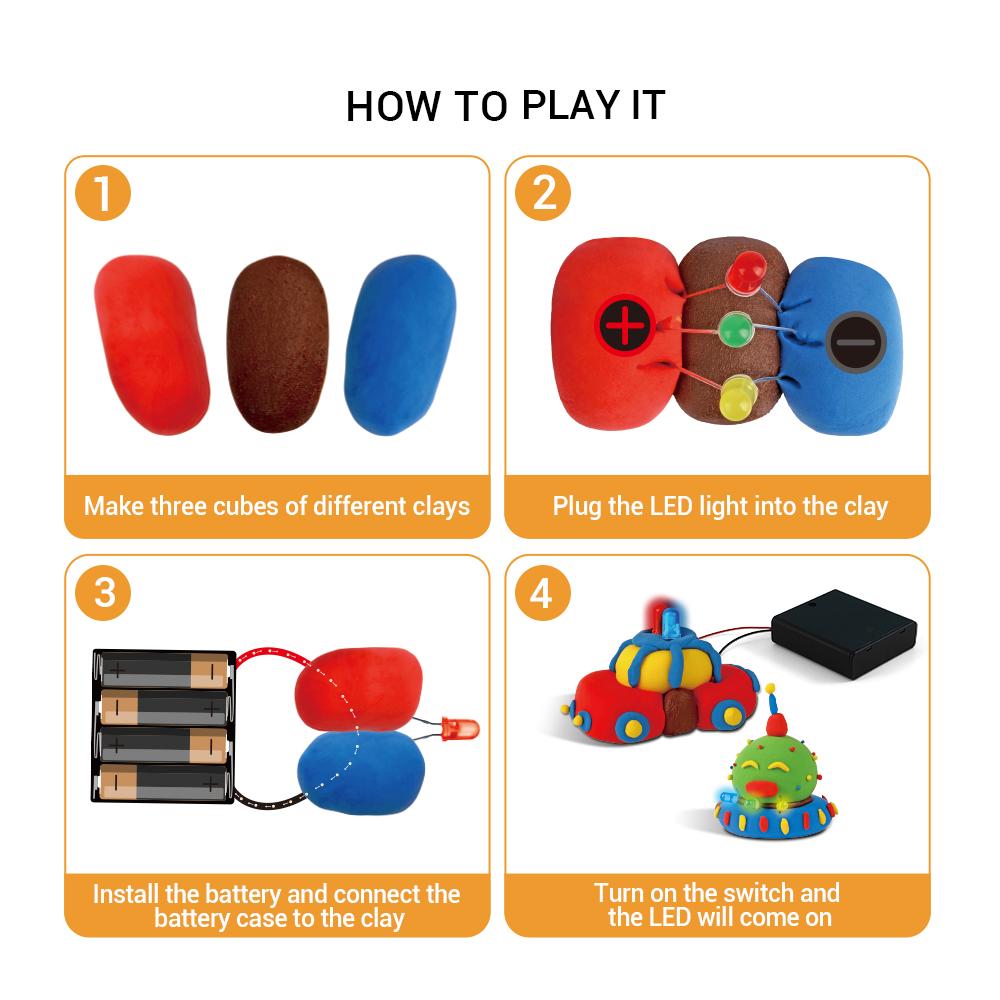 HOW TO PLAY IT

1

Make three cubes of different clays

2

+

−

Plug the LED light into the clay

3

Install the battery and connect the battery case to the clay

4

Turn on the switch and the LED will come on