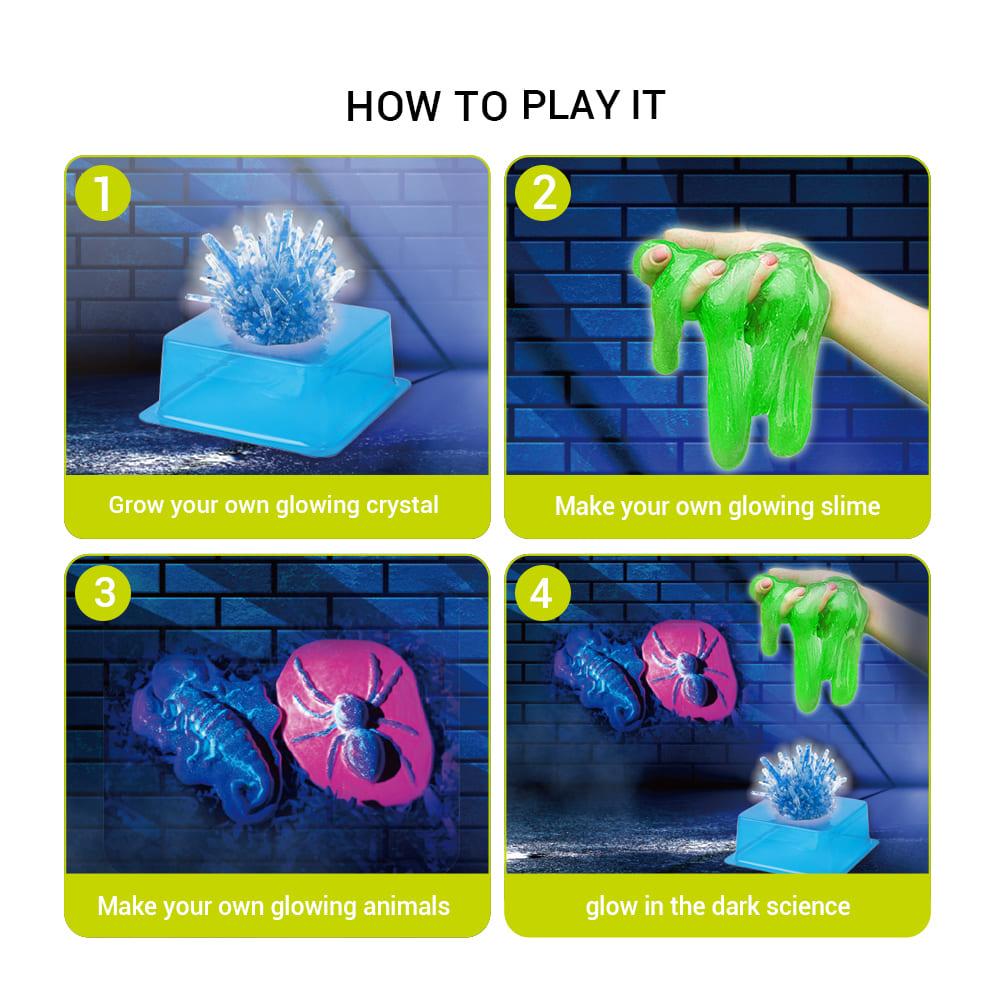 HOW TO PLAY IT

1

Grow your own glowing crystal

2

Make your own glowing slime

3

Make your own glowing animals

4

glow in the dark science