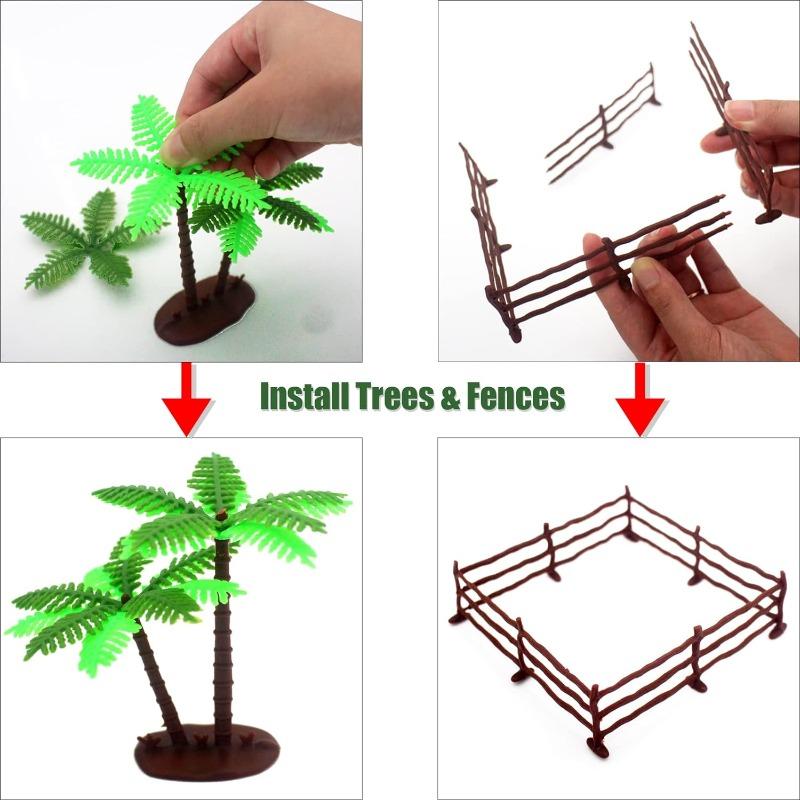 Install Trees & Fences