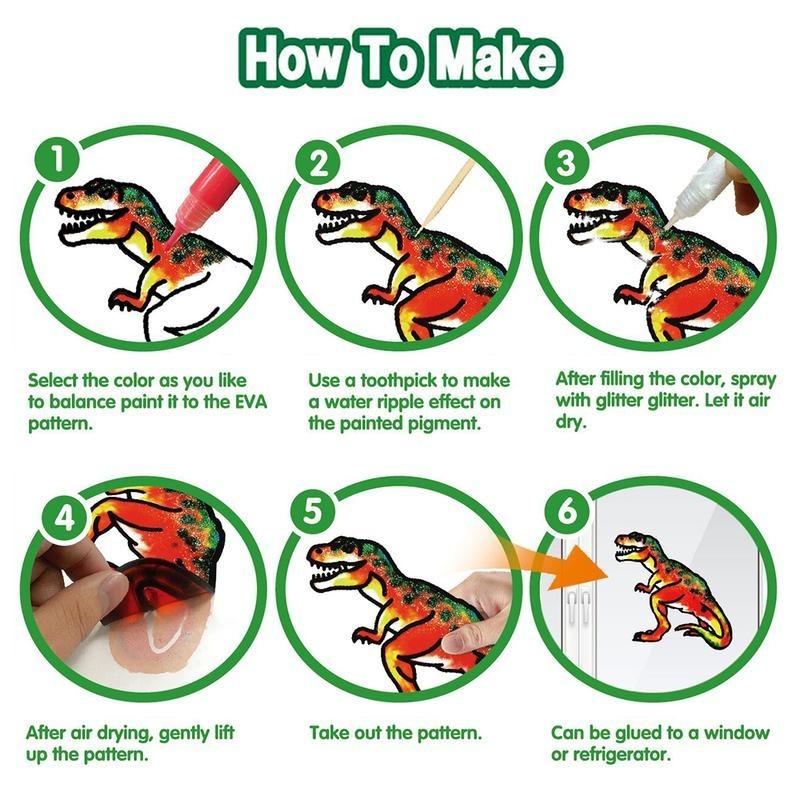 How To Make

1

Select the color as you like to balance paint it to the EVA pattern.

2

Use a toothpick to make a water ripple effect on the painted pigment.

3

After filling the color, spray with glitter glitter. Let it air dry.

4

After air drying, gently lift up the pattern.

5

Take out the pattern.

6

Can be glued to a window or refrigerator.