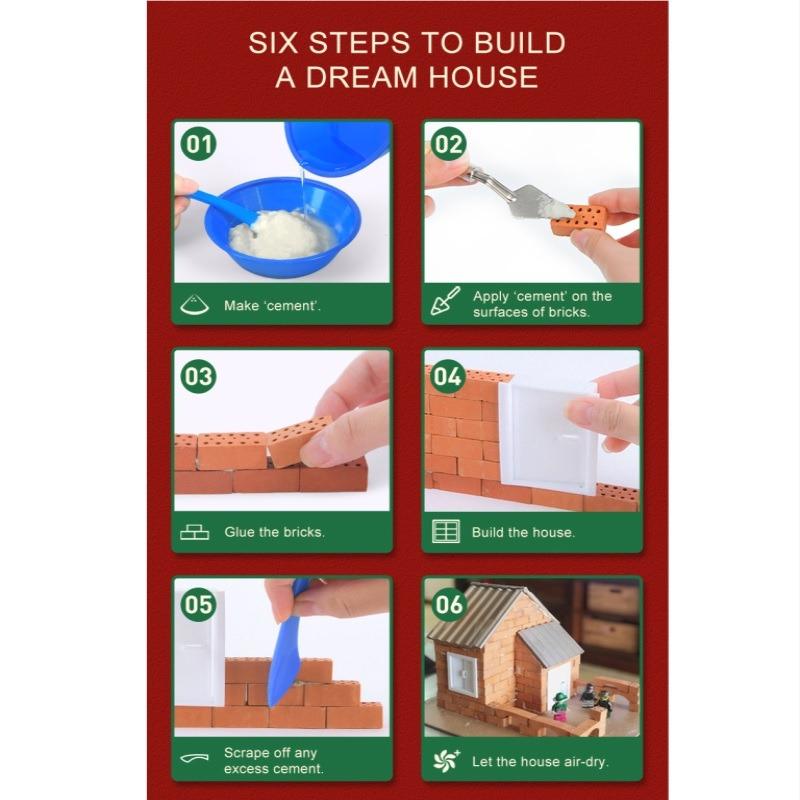 SIX STEPS TO BUILD A DREAM HOUSE

01
Make 'cement'.

02
Apply 'cement' on the surfaces of bricks.

03
Glue the bricks.

04
Build the house.

05
Scrape off any excess cement.

06
Let the house air-dry.