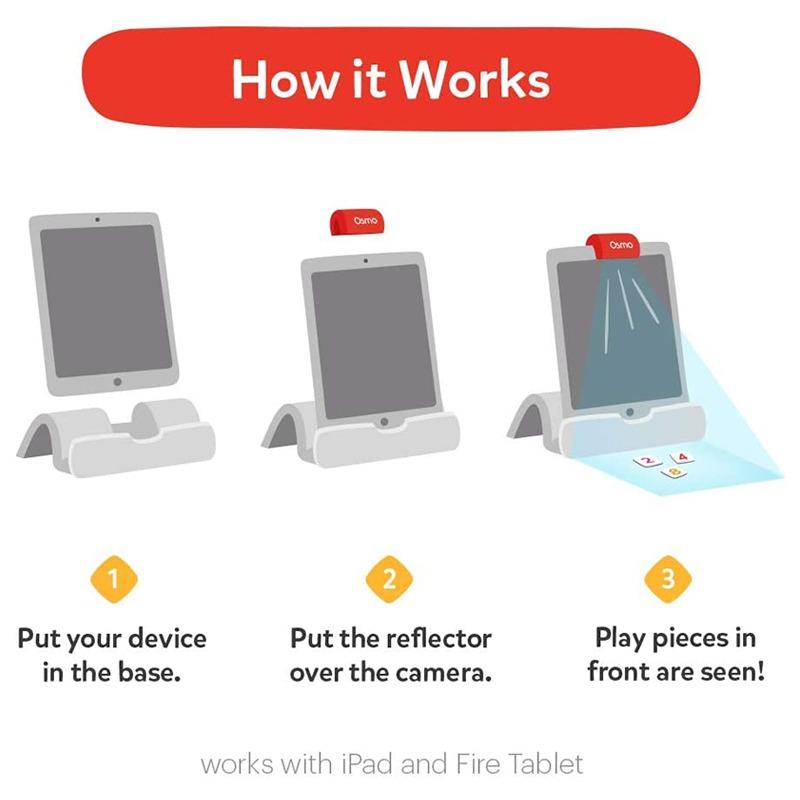 How it Works

Osmo

Osmo

2 4 8

1

Put your device in the base.

2

Put the reflector over the camera.

3

Play pieces in front are seen!

works with iPad and Fire Tablet