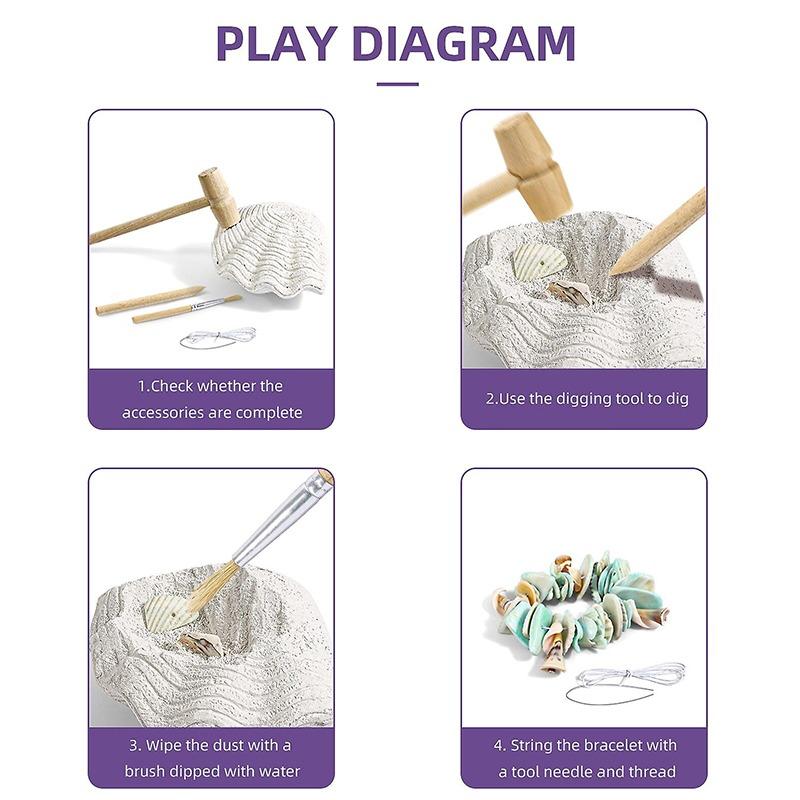 PLAY DIAGRAM

1.Check whether the accessories are complete

2.Use the digging tool to dig

3. Wipe the dust with a brush dipped with water

4. String the bracelet with a tool needle and thread