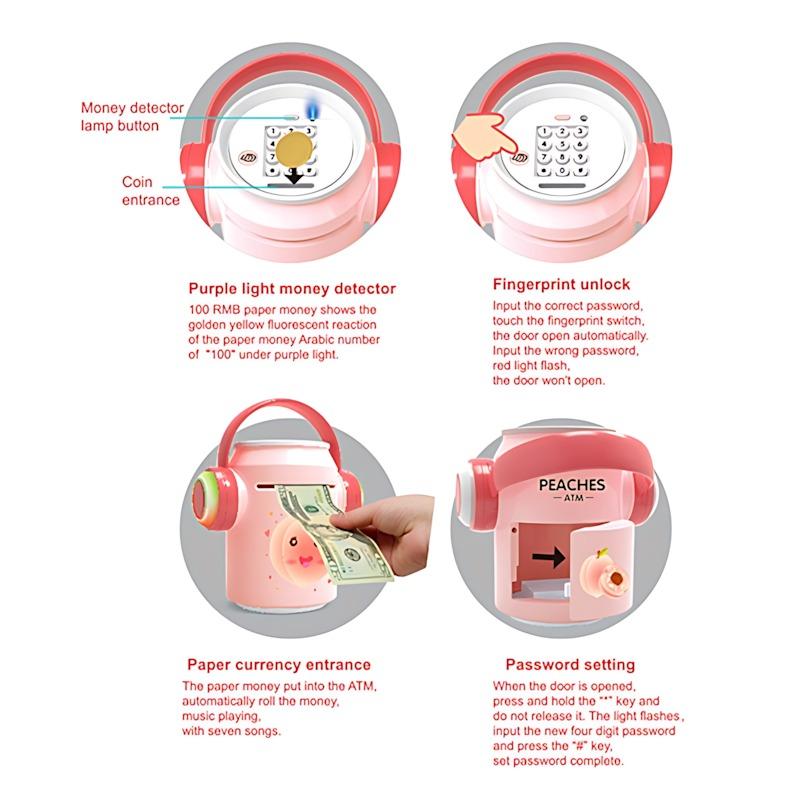 Money detector lamp button

Coin entrance

Purple light money detector
100 RMB paper money shows the golden yellow fluorescent reaction of the paper money Arabic number of "100" under purple light.

Fingerprint unlock
Input the correct password, touch the fingerprint switch, the door open automatically. Input the wrong password, red light flash, the door won't open.

PEACHES
ATM

Paper currency entrance
The paper money put into the ATM, automatically roll the money, music playing, with seven songs.

Password setting
When the door is opened, press and hold the "*" key and do not release it. The light flashes, input the new four digit password and press the "#" key, set password complete.