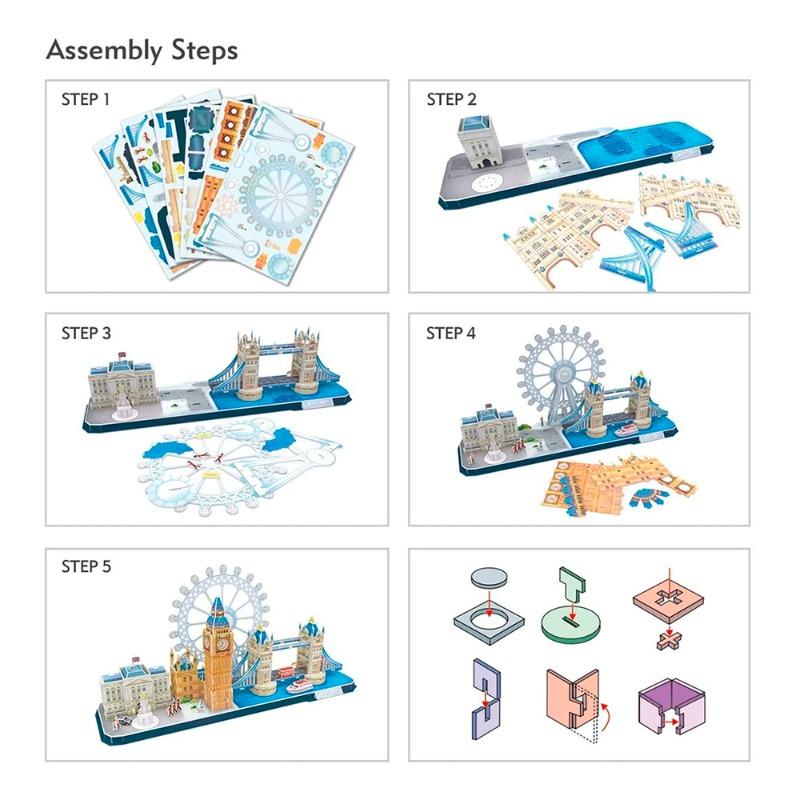 Assembly Steps

STEP 1

STEP 2

STEP 3

STEP 4

STEP 5