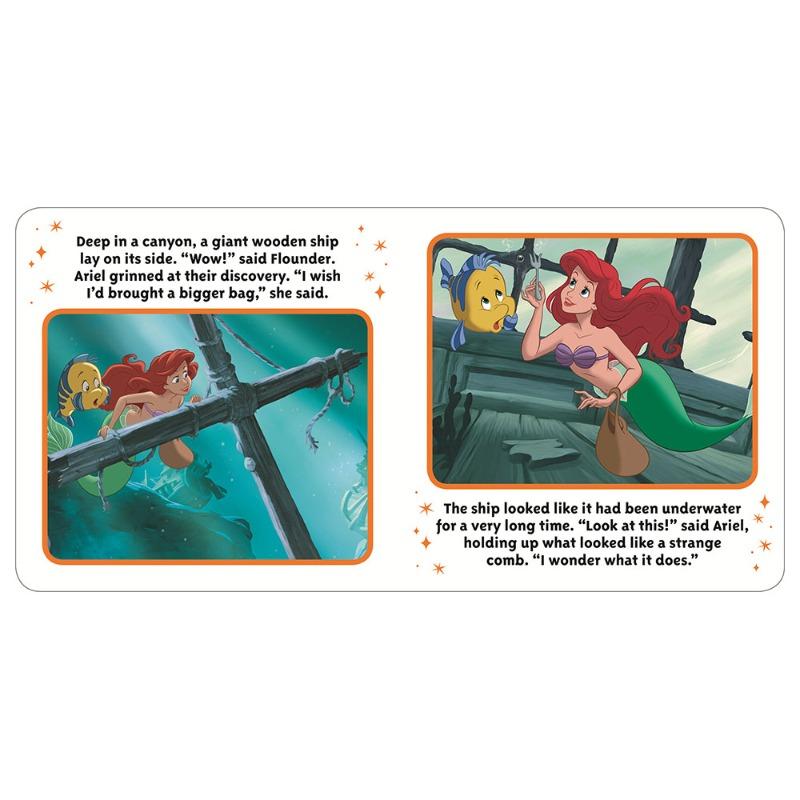 Deep in a canyon, a giant wooden ship lay on its side. “Wow!” said Flounder. Ariel grinned at their discovery. “I wish I’d brought a bigger bag,” she said.

The ship looked like it had been underwater for a very long time. “Look at this!” said Ariel, holding up what looked like a strange comb. “I wonder what it does.”