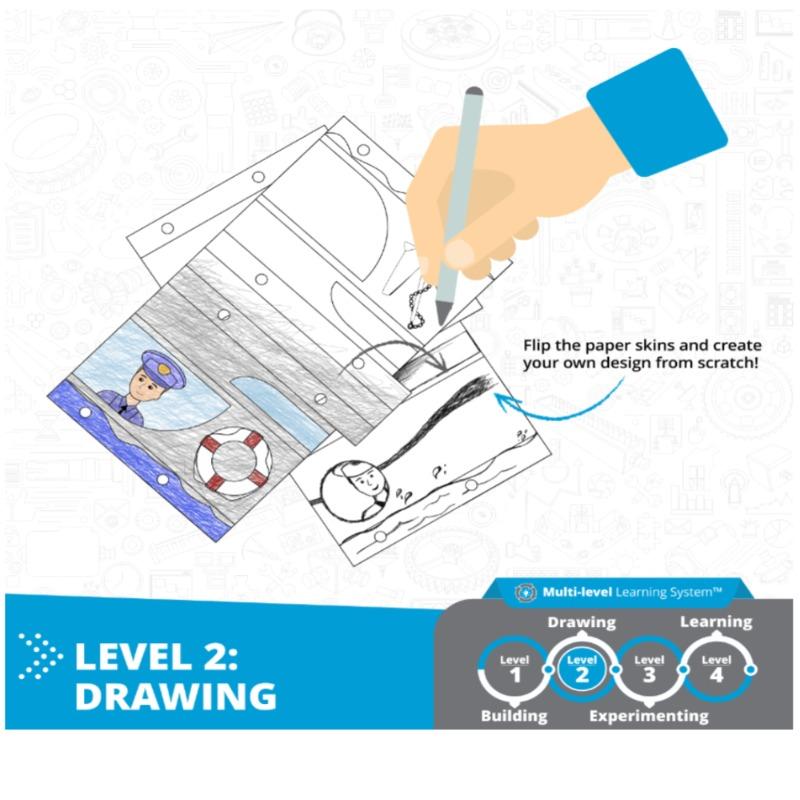 Flip the paper skins and create your own design from scratch!

LEVEL 2: DRAWING

Multi-level Learning System™

Drawing

Learning

Level 1

Level 2

Level 3

Level 4

Building

Experimenting