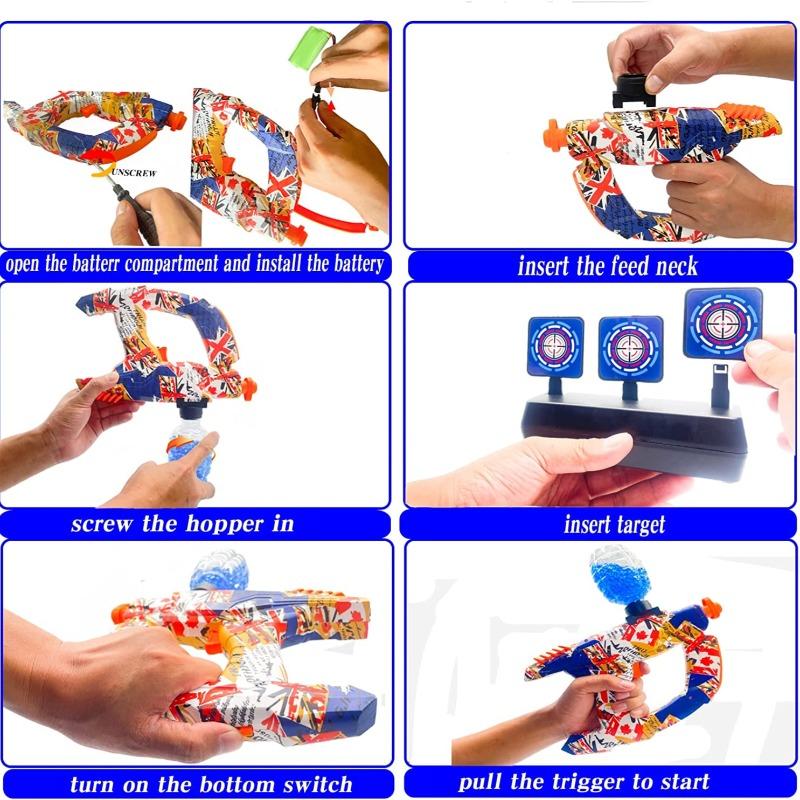 UNSCREW
open the batterr compartment and install the battery

insert the feed neck

screw the hopper in

insert target

turn on the bottom switch

pull the trigger to start