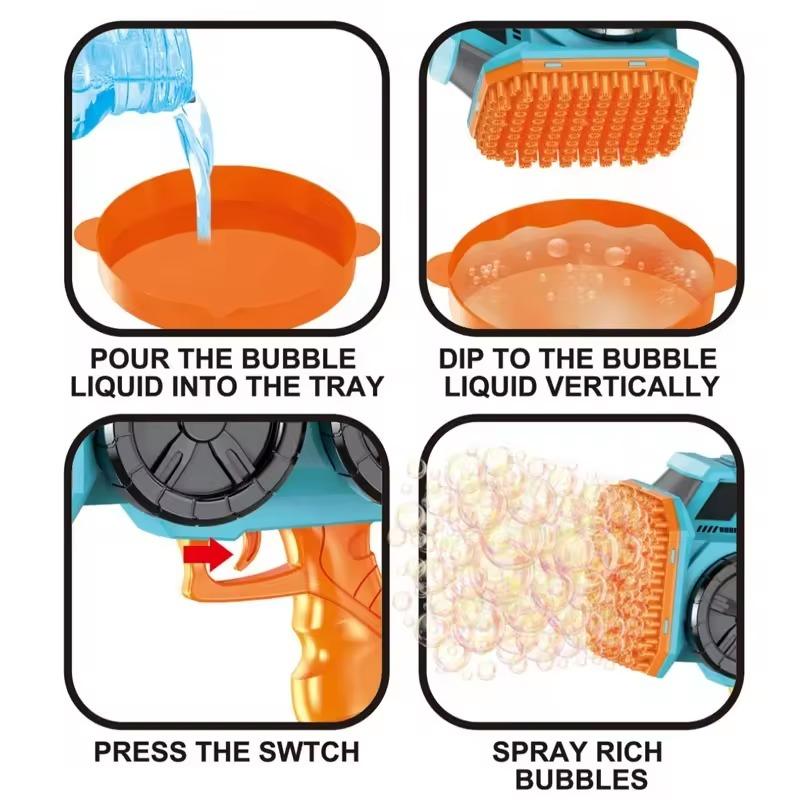 POUR THE BUBBLE LIQUID INTO THE TRAY

DIP TO THE BUBBLE LIQUID VERTICALLY

PRESS THE SWTCH

SPRAY RICH BUBBLES