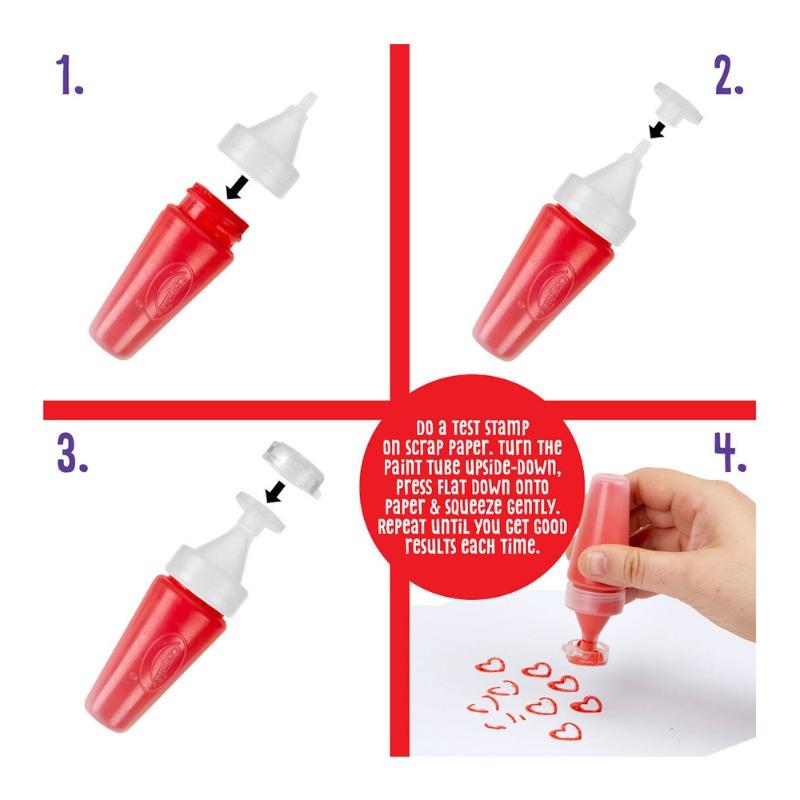 1.

2.

3.

DO A TEST STAMP ON SCRAP PAPER. TURN THE PAINT TUBE UPSIDE-DOWN, PRESS FLAT DOWN ONTO PAPER & SQUEEZE GENTLY. REPEAT UNTIL YOU GET GOOD RESULTS EACH TIME.

4.