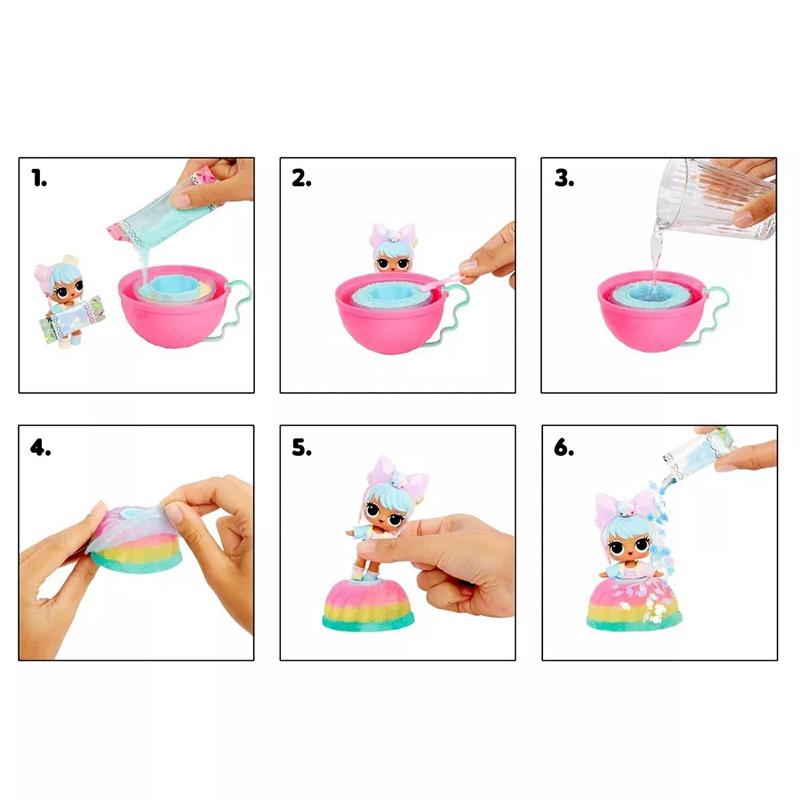 1.

2.

3.

4.

5.

6.