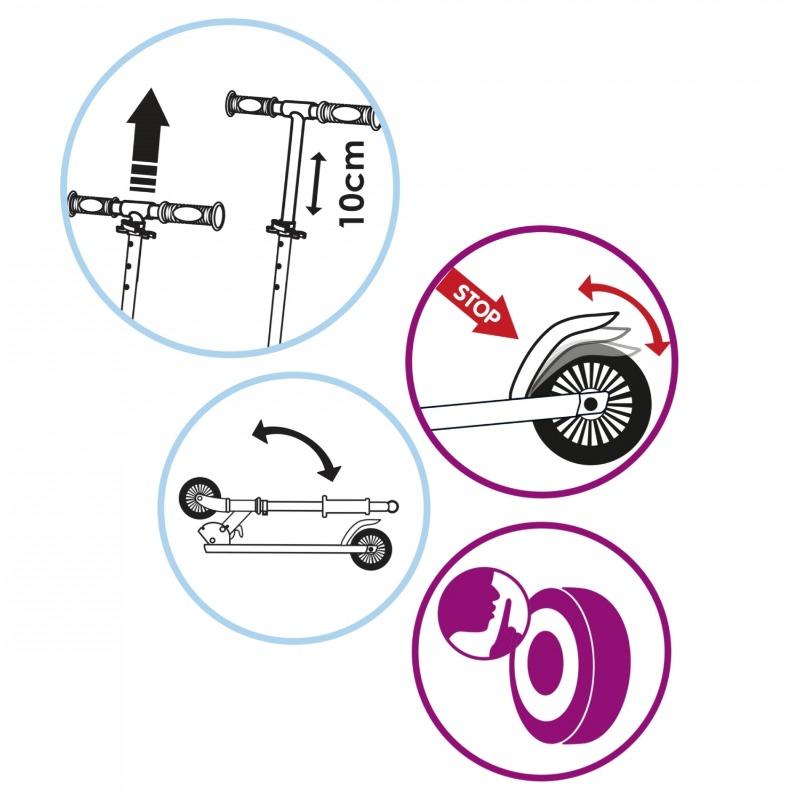 10cm

STOP