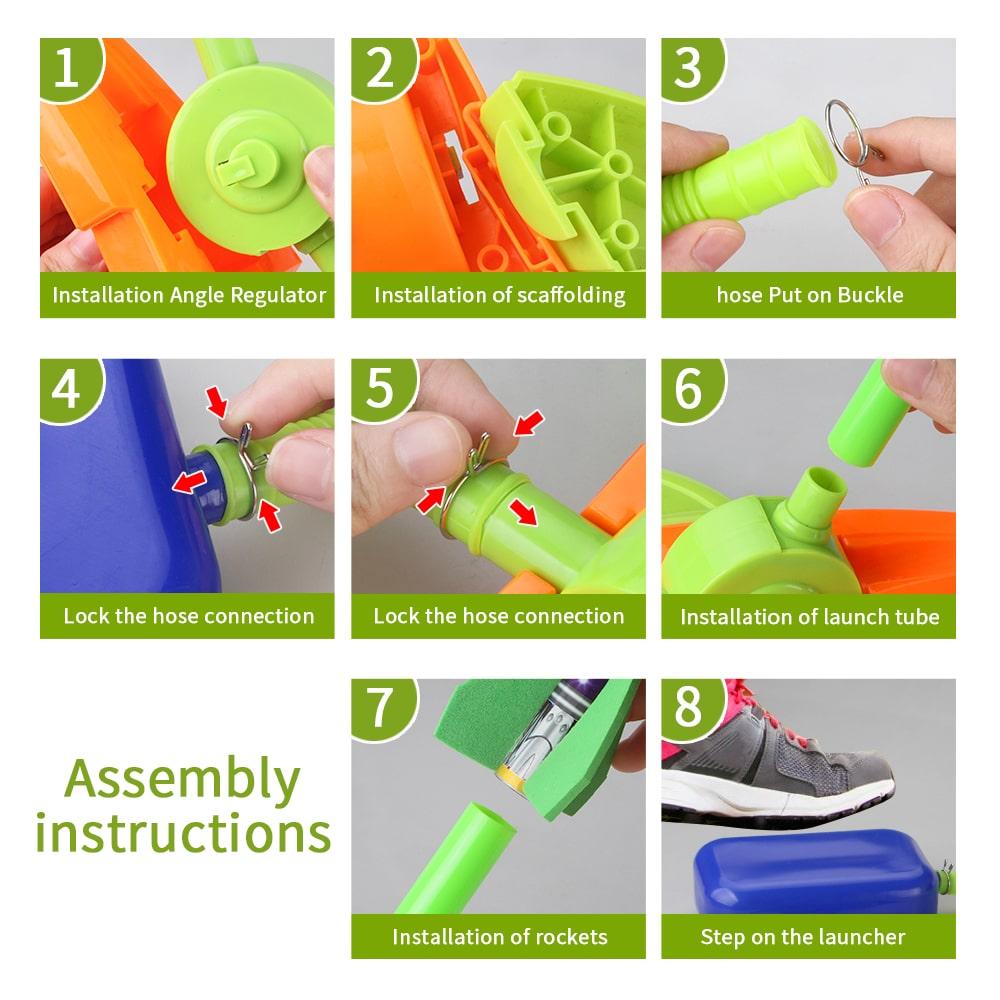 1
Installation Angle Regulator

2
Installation of scaffolding

3
hose Put on Buckle

4
Lock the hose connection

5
Lock the hose connection

6
Installation of launch tube

Assembly instructions

7
Installation of rockets

8
Step on the launcher