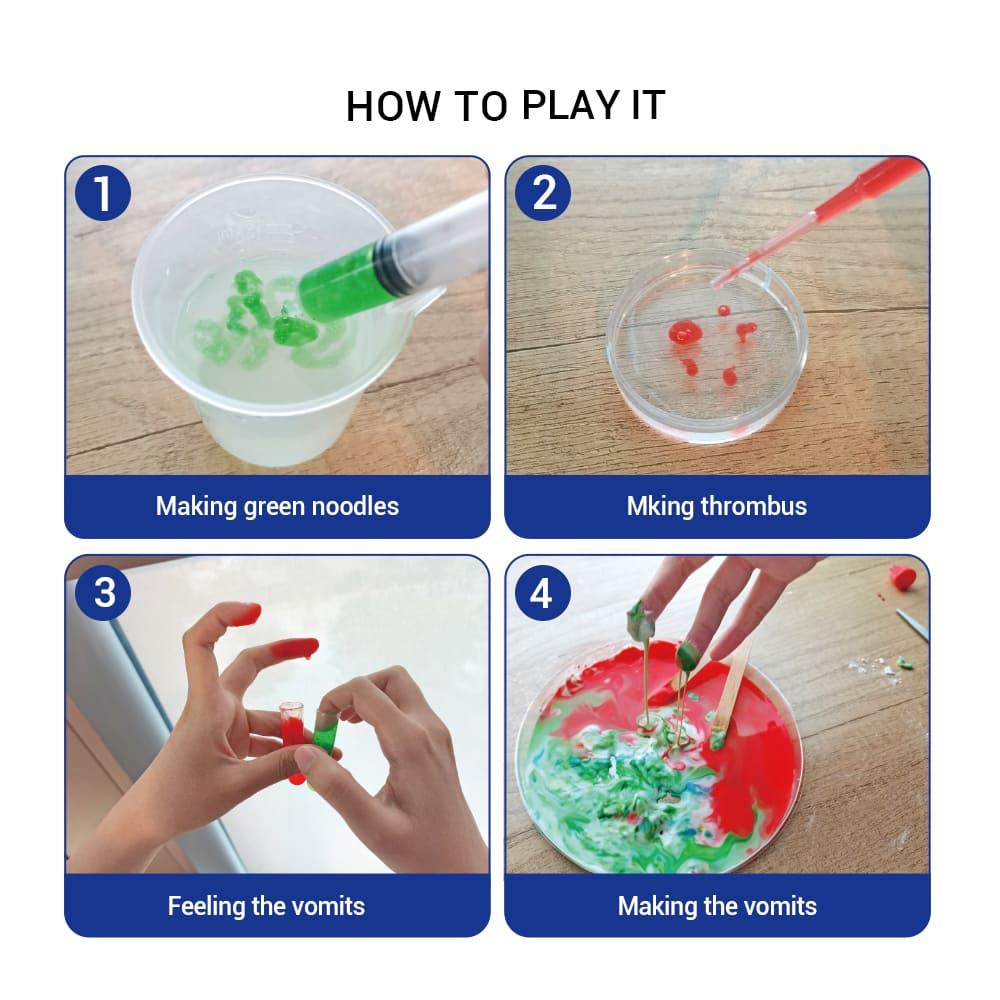 HOW TO PLAY IT

1

Making green noodles

2

Mking thrombus

3

Feeling the vomits

4

Making the vomits