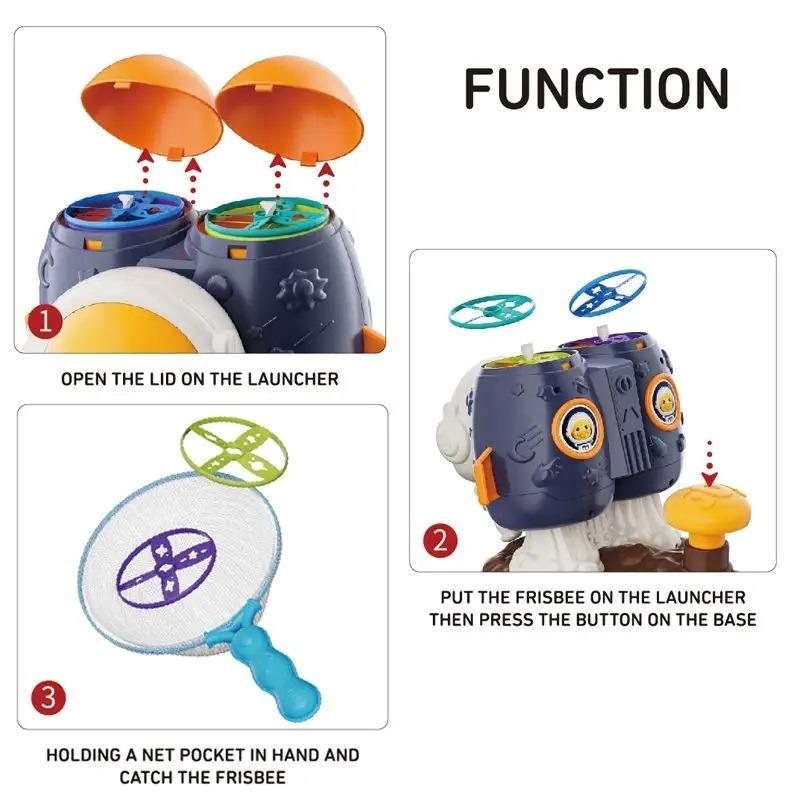 FUNCTION

1

OPEN THE LID ON THE LAUNCHER

2

PUT THE FRISBEE ON THE LAUNCHER THEN PRESS THE BUTTON ON THE BASE

3

HOLDING A NET POCKET IN HAND AND CATCH THE FRISBEE