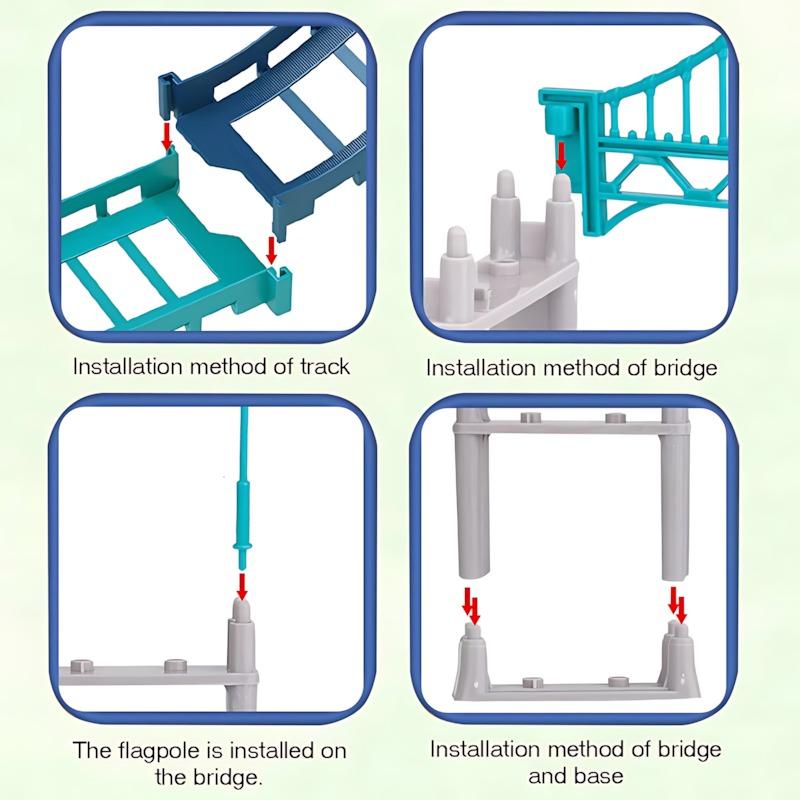 Installation method of track

Installation method of bridge

The flagpole is installed on the bridge.

Installation method of bridge and base