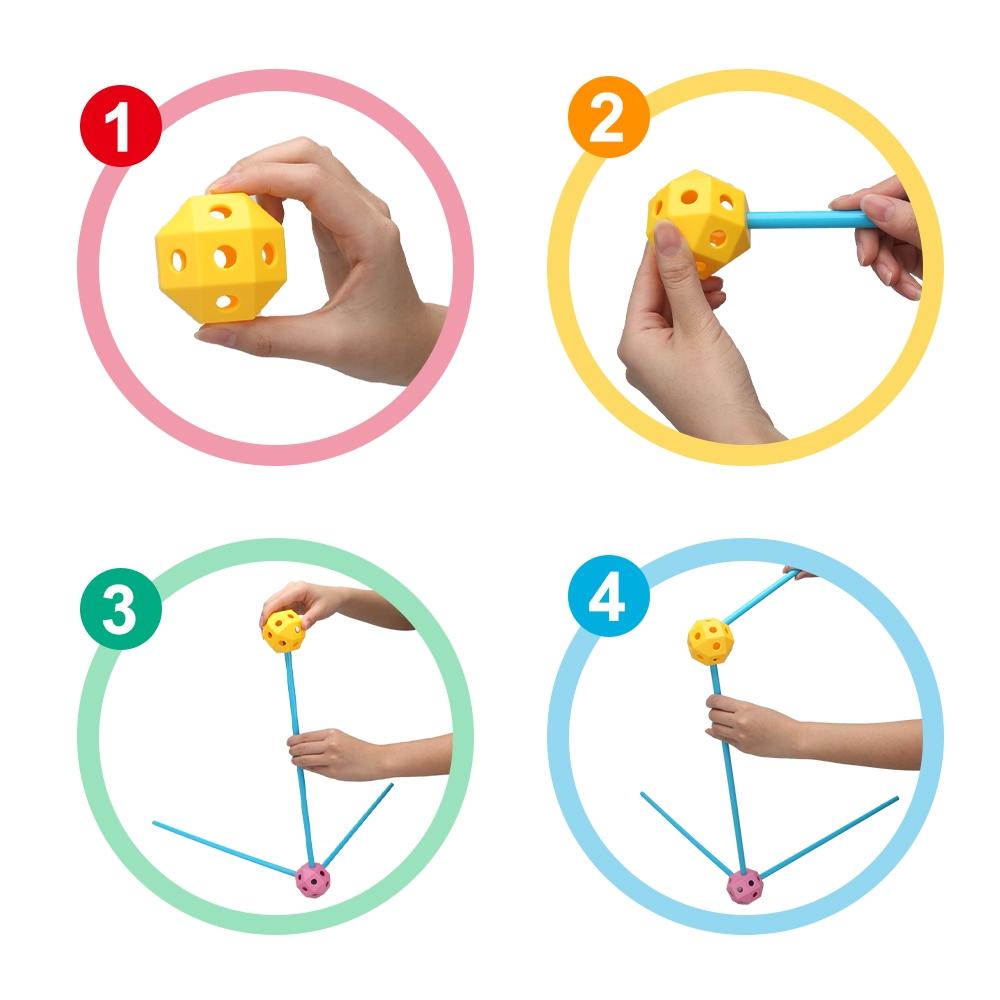 1

2

3

4