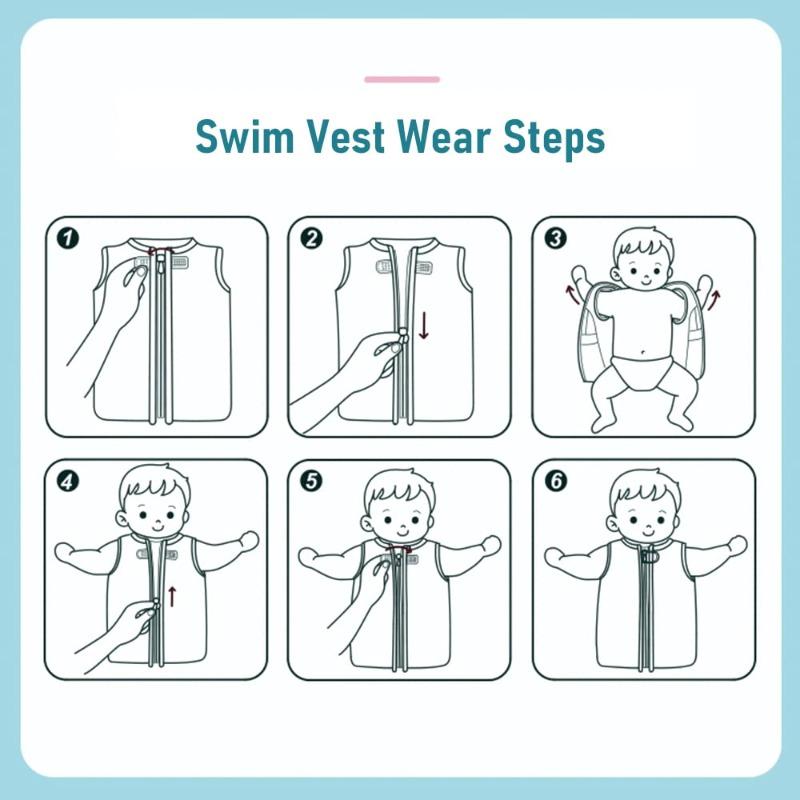 Swim Vest Wear Steps

1

2

3

4

5

6