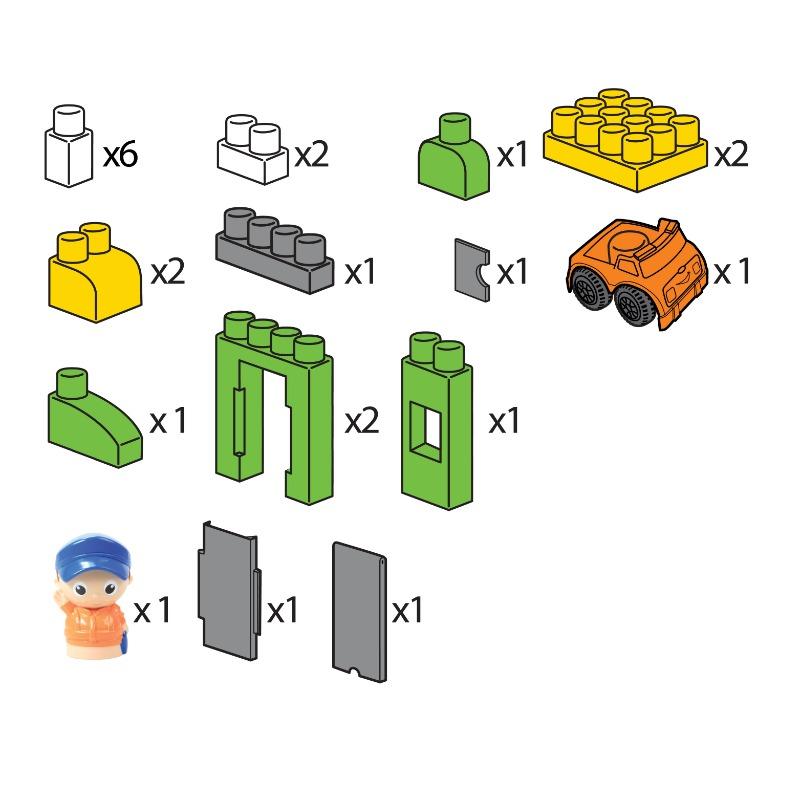 x6 x2 x1 x2

x2 x1 x1 x 1

x 1 x2 x1

x 1 x1 x1