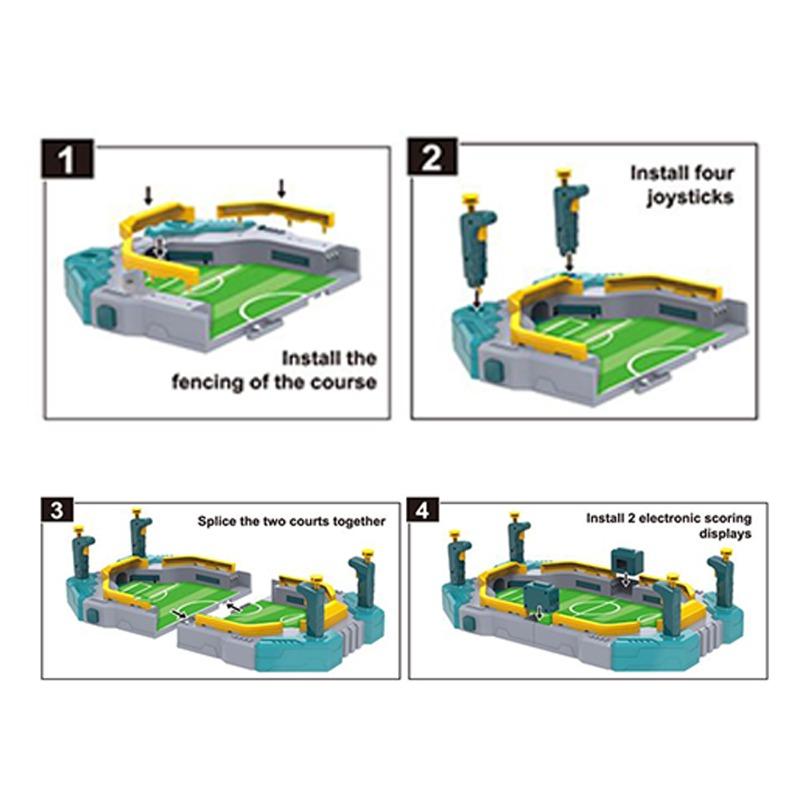 1

Install the fencing of the course

2

Install four joysticks

3

Splice the two courts together

4

Install 2 electronic scoring displays