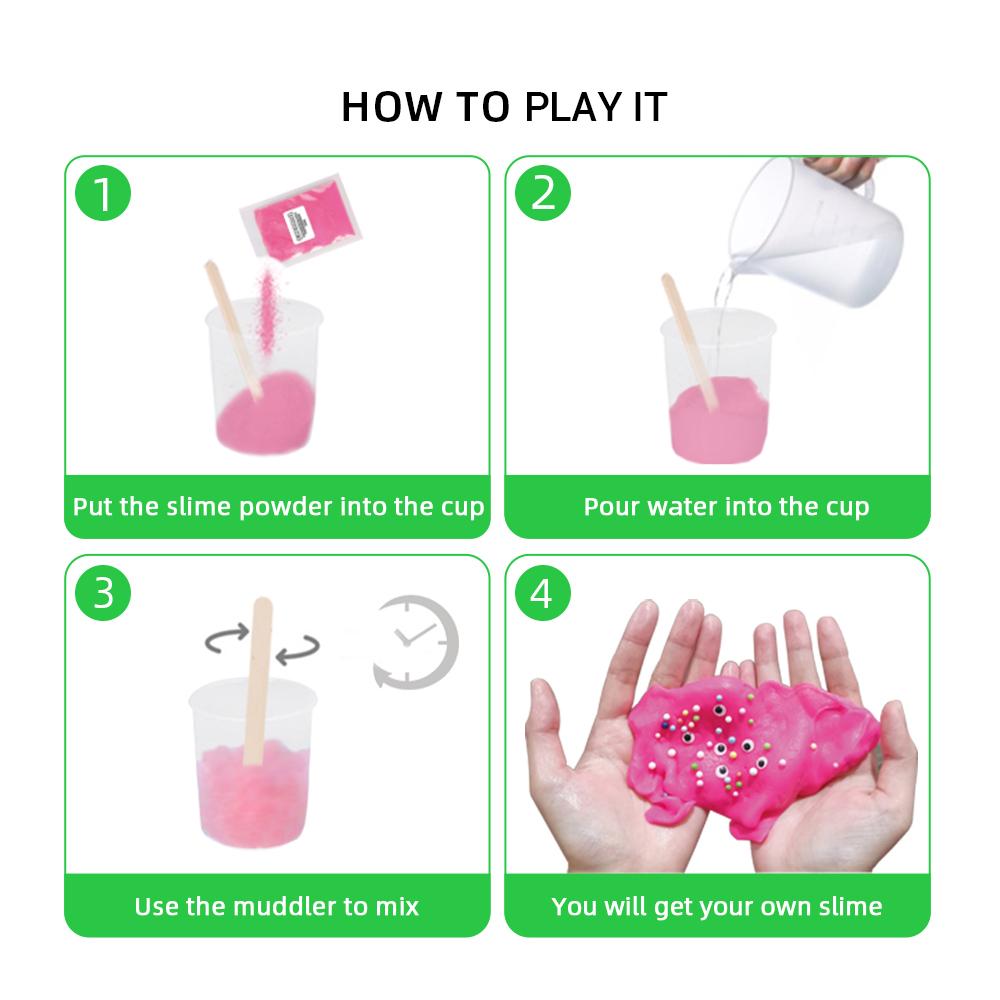 HOW TO PLAY IT

1

Put the slime powder into the cup

2

Pour water into the cup

3

Use the muddler to mix

4

You will get your own slime