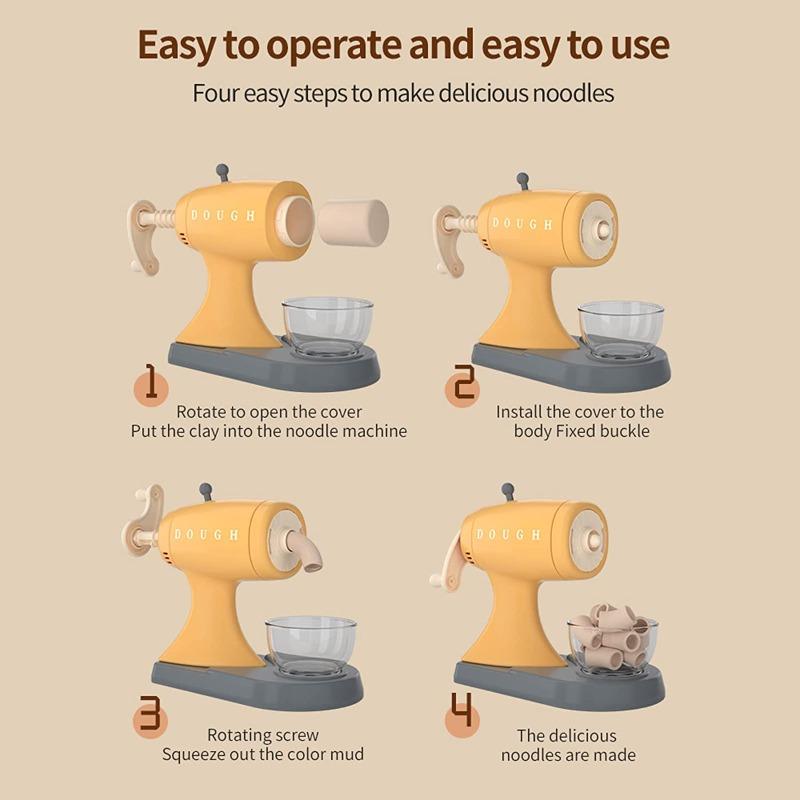 Easy to operate and easy to use

Four easy steps to make delicious noodles

DOUGH

1

Rotate to open the cover
Put the clay into the noodle machine

DOUGH

2

Install the cover to the body Fixed buckle

DOUGH

3

Rotating screw
Squeeze out the color mud

DOUGH

4

The delicious noodles are made