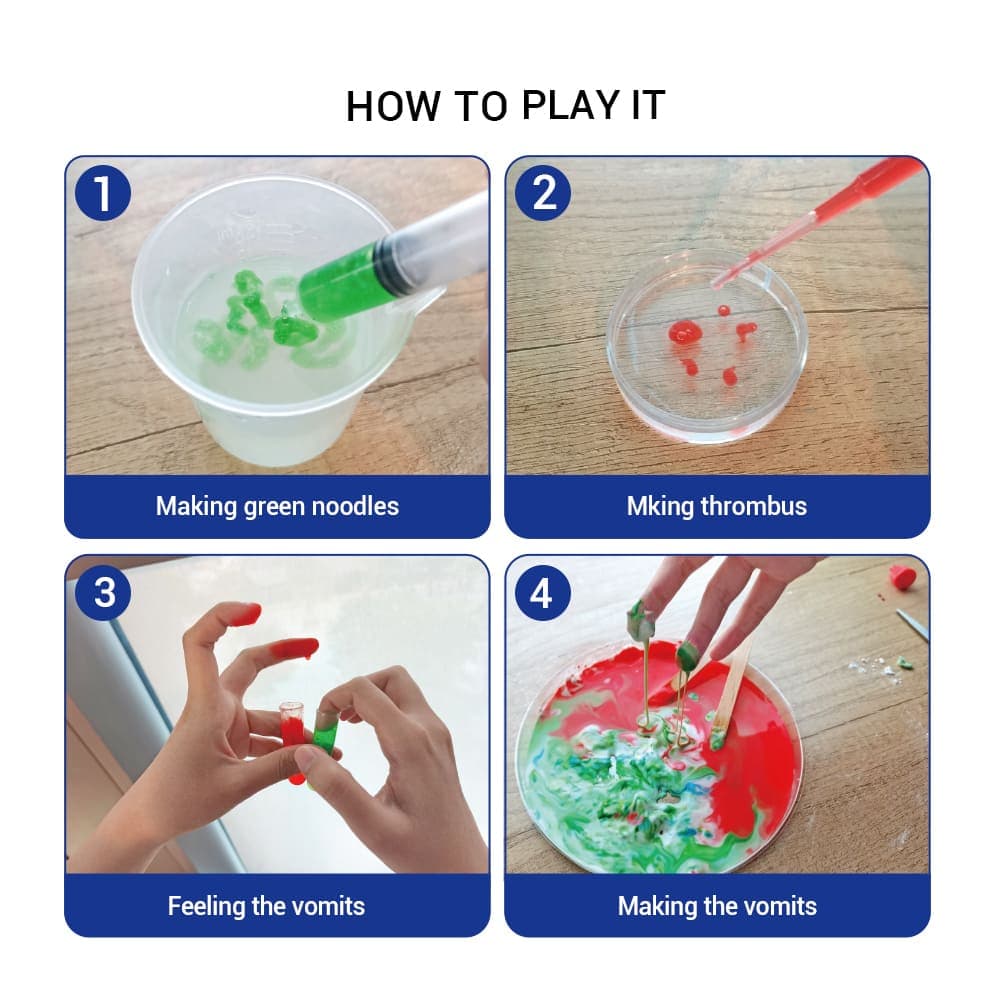 HOW TO PLAY IT

1

Making green noodles

2

Mking thrombus

3

Feeling the vomits

4

Making the vomits