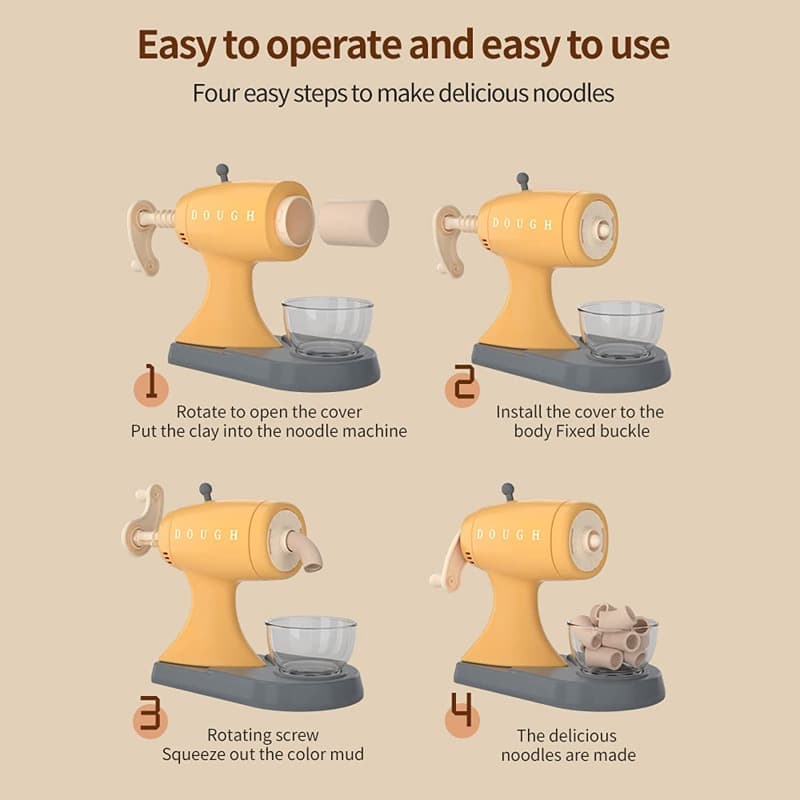 Easy to operate and easy to use

Four easy steps to make delicious noodles

DOUGH

1
Rotate to open the cover
Put the clay into the noodle machine

DOUGH

2
Install the cover to the body Fixed buckle

DOUGH

3
Rotating screw
Squeeze out the color mud

DOUGH

4
The delicious noodles are made